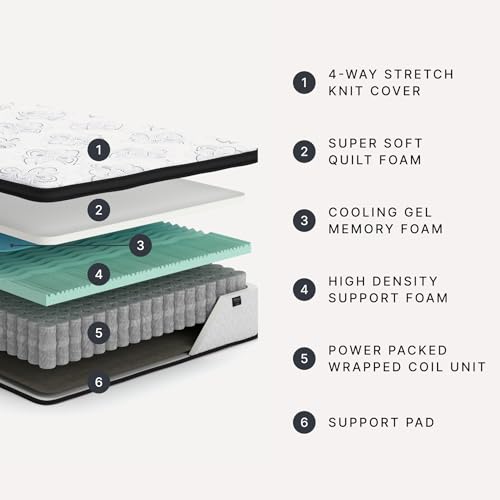 1
2
3
4
5
6

1 4-WAY STRETCH KNIT COVER

2 SUPER SOFT QUILT FOAM

3 COOLING GEL MEMORY FOAM

4 HIGH DENSITY SUPPORT FOAM

5 POWER PACKED WRAPPED COIL UNIT

6 SUPPORT PAD