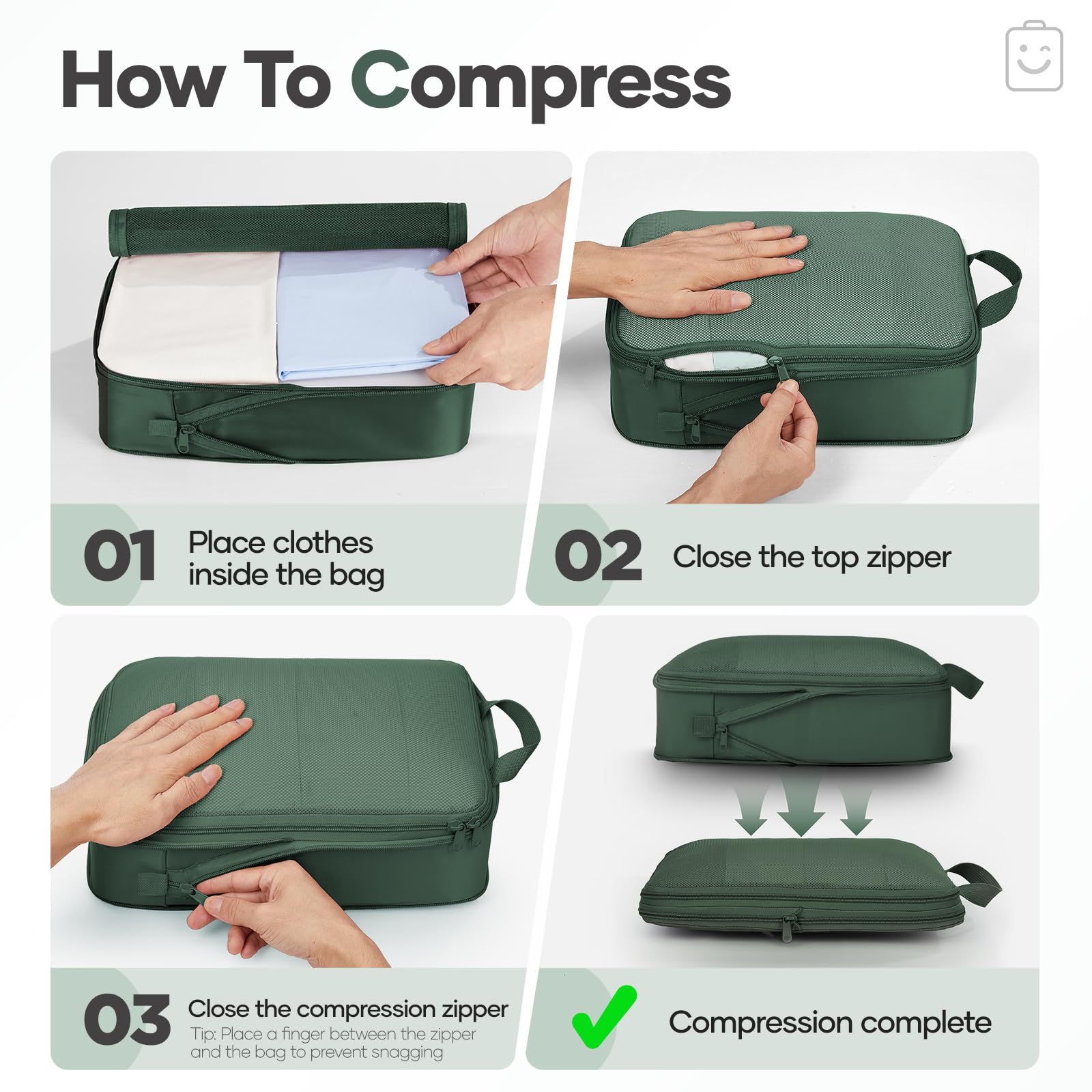 How To Compress

01 Place clothes inside the bag

02 Close the top zipper

03 Close the compression zipper
Tip: Place a finger between the zipper and the bag to prevent snagging

Compression complete