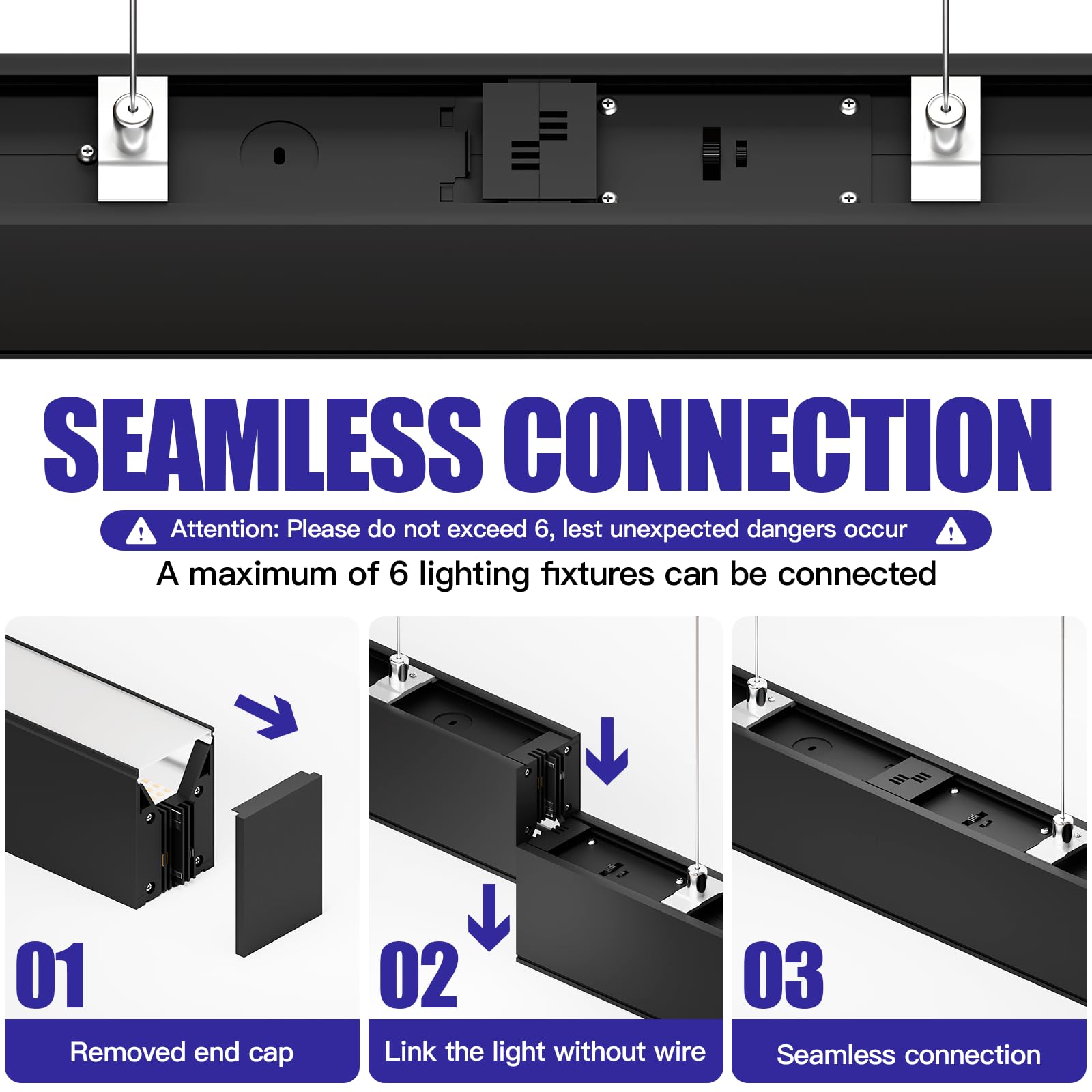 SEAMLESS CONNECTION

Attention: Please do not exceed 6, lest unexpected dangers occur

A maximum of 6 lighting fixtures can be connected

01

Removed end cap

02

Link the light without wire

03

Seamless connection