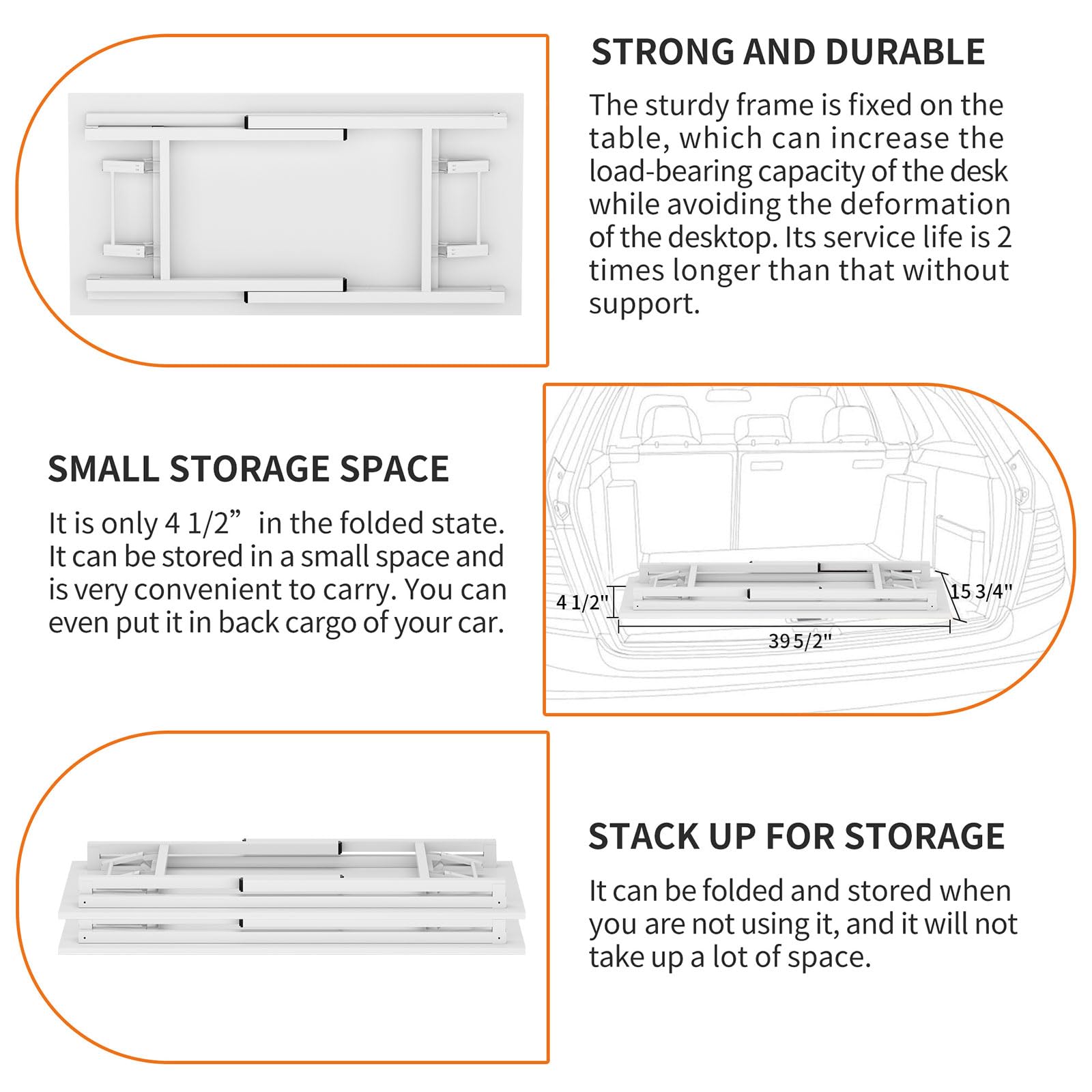 STRONG AND DURABLE

The sturdy frame is fixed on the table, which can increase the load-bearing capacity of the desk while avoiding the deformation of the desktop. Its service life is 2 times longer than that without support.

SMALL STORAGE SPACE

It is only 4 1/2” in the folded state. It can be stored in a small space and is very convenient to carry. You can even put it in back cargo of your car.

4 1/2"

15 3/4"

39 5/2"

STACK UP FOR STORAGE

It can be folded and stored when you are not using it, and it will not take up a lot of space.